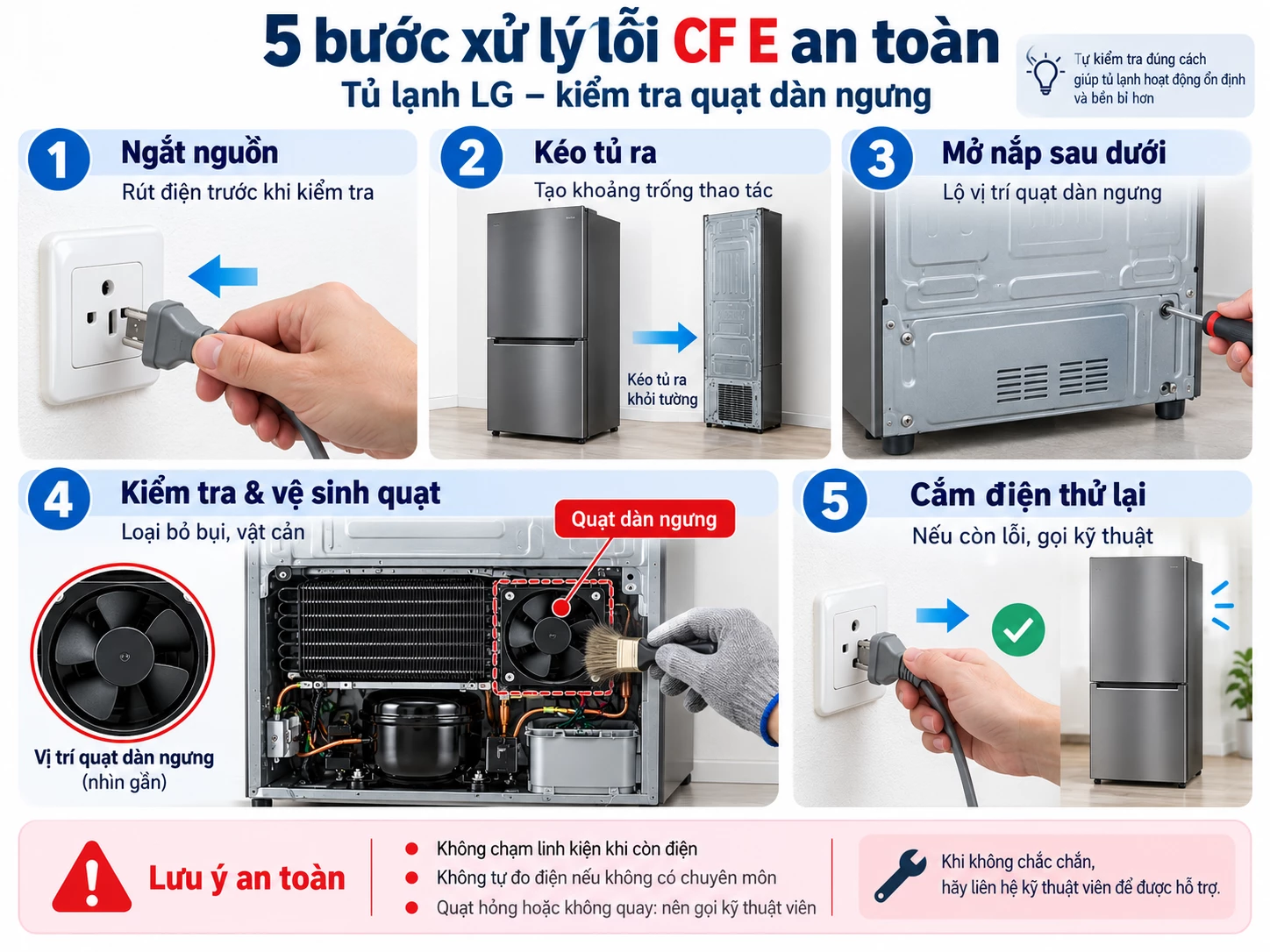 5 bước xử lý lỗi CF E an toàn
Tủ lạnh LG – kiểm tra quạt dàn ngưng

Tự kiểm tra đúng cách giúp tủ lạnh hoạt động ổn định và bền bỉ hơn

1 Ngắt nguồn
Rút điện trước khi kiểm tra

2 Kéo tủ ra
Tạo khoảng trống thao tác
Kéo tủ ra khỏi tường

3 Mở nắp sau dưới
Lộ vị trí quạt dàn ngưng

4 Kiểm tra & vệ sinh quạt
Loại bỏ bụi, vật cản
Quạt dàn ngưng
Vị trí quạt dàn ngưng (nhìn gần)

5 Cắm điện thử lại
Nếu còn lỗi, gọi kỹ thuật

Lưu ý an toàn
Không chạm linh kiện khi còn điện
Không tự đo điện nếu không có chuyên môn
Quạt hỏng hoặc không quay: nên gọi kỹ thuật viên

Khi không chắc chắn, hãy liên hệ kỹ thuật viên để được hỗ trợ.